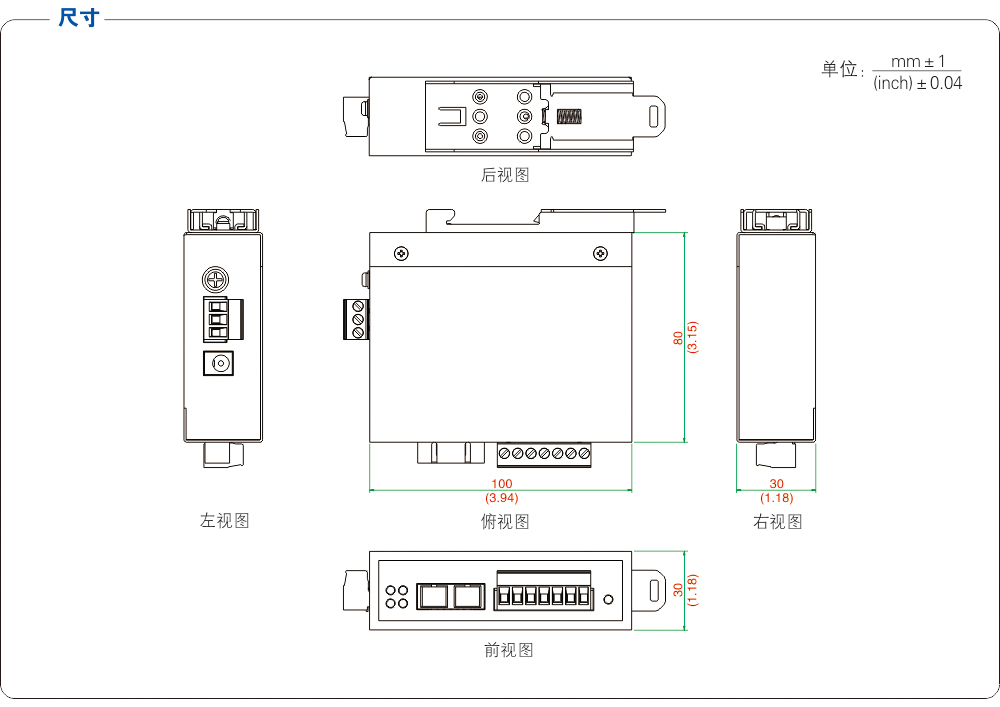 尺寸

单位: $\frac{mm \pm 1}{(inch) \pm 0.04}$

后视图

80
(3.15)

100
(3.94)

30
(1.18)

左视图

俯视图

右视图

30
(1.18)

前视图